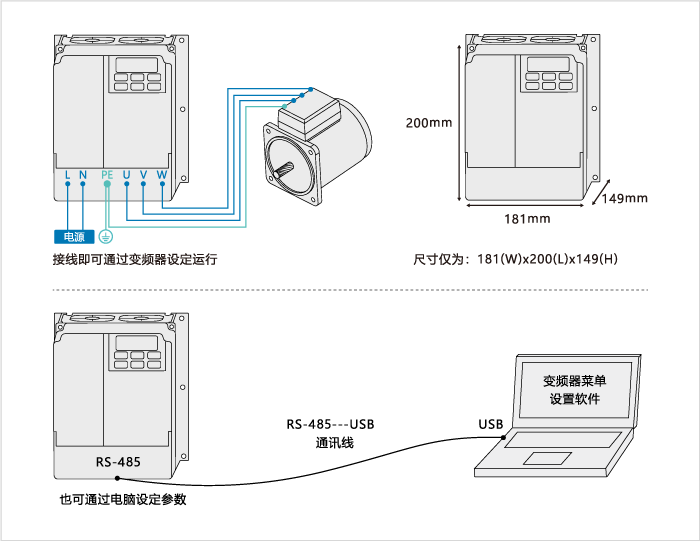 L N PE U V W

电源

接线即可通过变频器设定运行

200mm

149mm

181mm

尺寸仅为：181(W)x200(L)x149(H)

RS-485

RS-485---USB
通讯线

USB

变频器菜单
设置软件

也可通过电脑设定参数